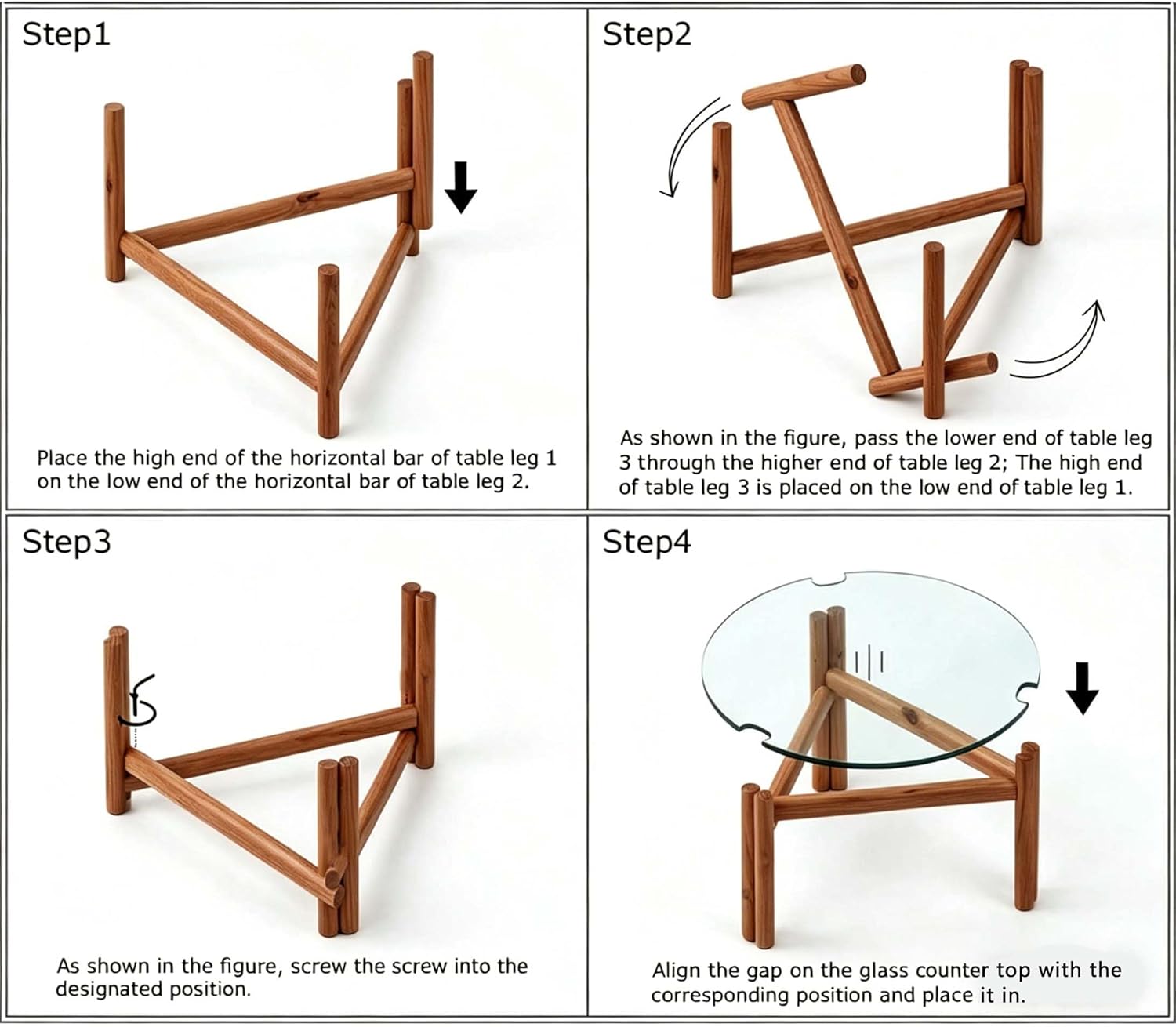 Step1

Place the high end of the horizontal bar of table leg 1 on the low end of the horizontal bar of table leg 2.

Step2

As shown in the figure, pass the lower end of table leg 3 through the higher end of table leg 2; The high end of table leg 3 is placed on the low end of table leg 1.

Step3

As shown in the figure, screw the screw into the designated position.

Step4

Align the gap on the glass counter top with the corresponding position and place it in.