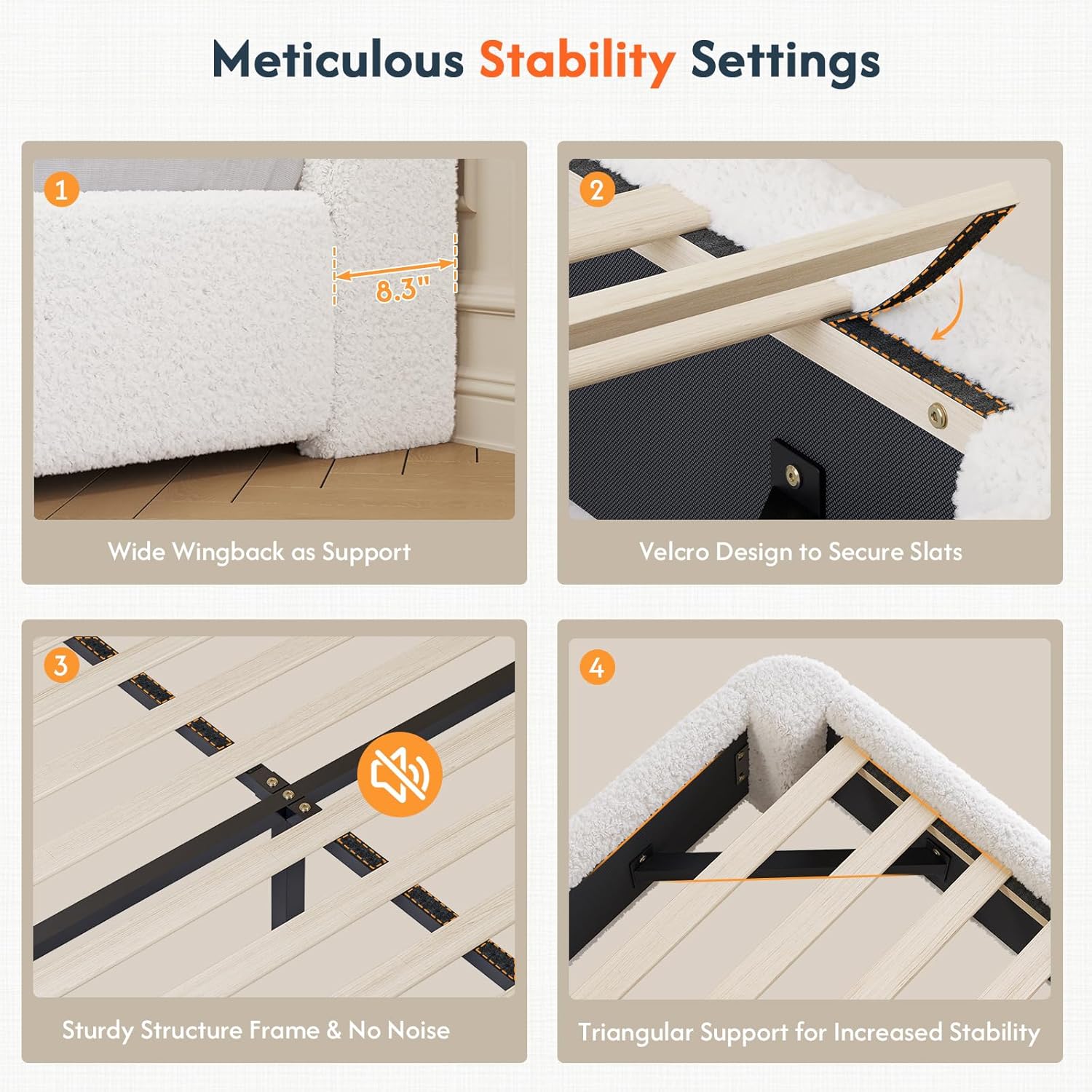 Meticulous Stability Settings

1

8.3"

Wide Wingback as Support

2

Velcro Design to Secure Slats

3

Sturdy Structure Frame & No Noise

4

Triangular Support for Increased Stability