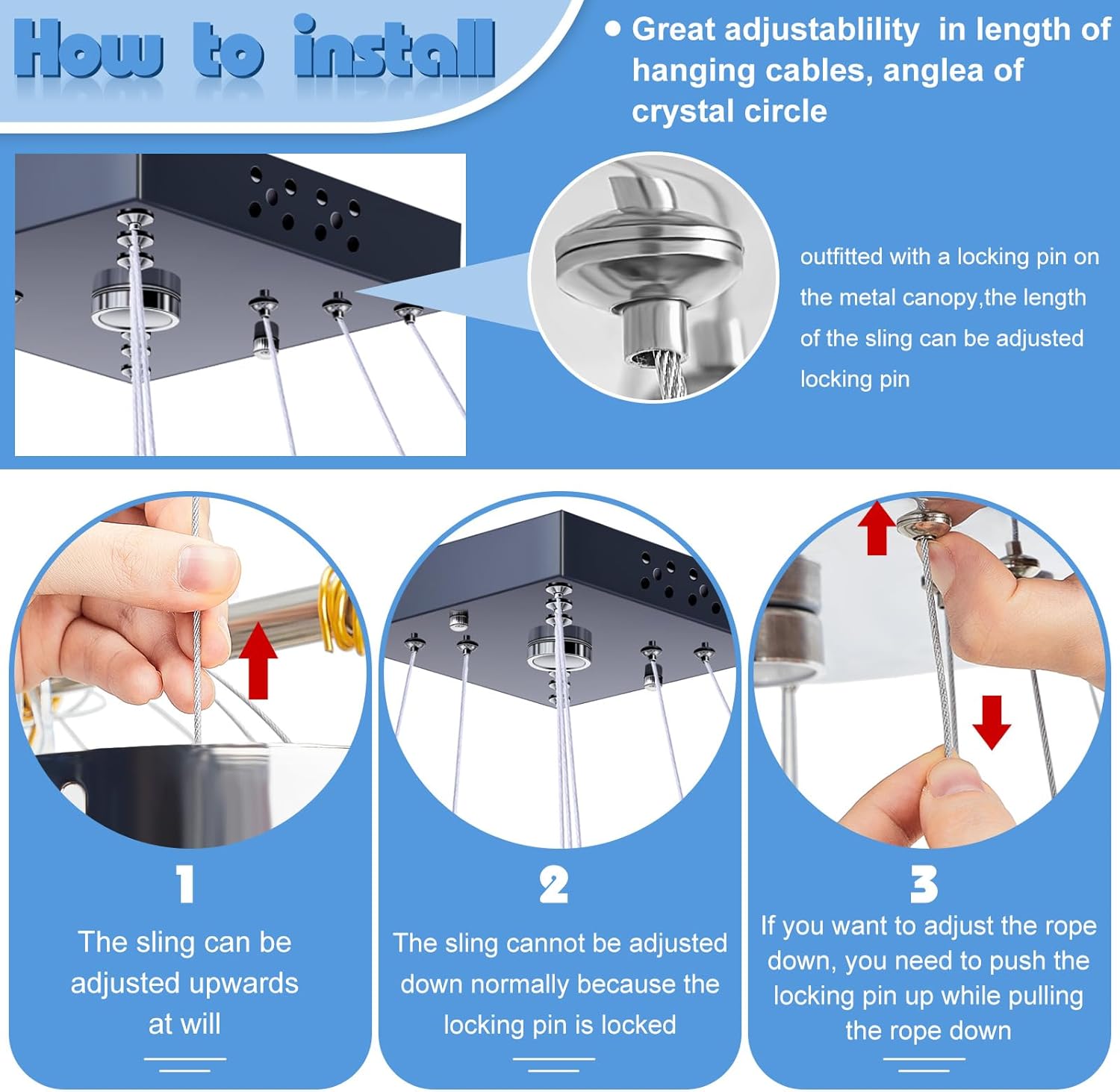 How to install

• Great adjustablility in length of hanging cables, anglea of crystal circle

outfitted with a locking pin on the metal canopy,the length of the sling can be adjusted locking pin

1
The sling can be adjusted upwards at will

2
The sling cannot be adjusted down normally because the locking pin is locked

3
If you want to adjust the rope down, you need to push the locking pin up while pulling the rope down