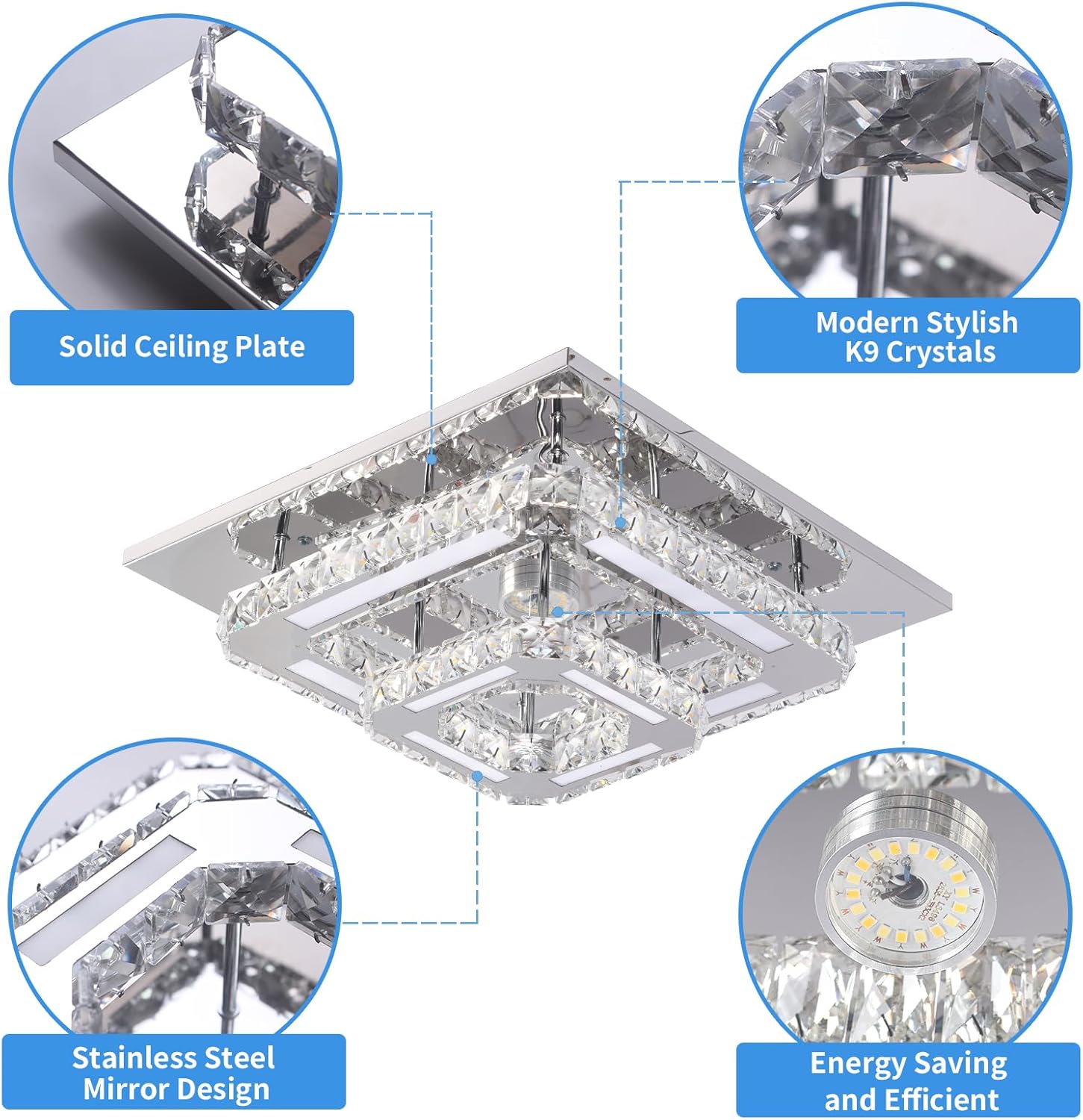 Solid Ceiling Plate

Modern Stylish K9 Crystals

Stainless Steel Mirror Design

Energy Saving and Efficient