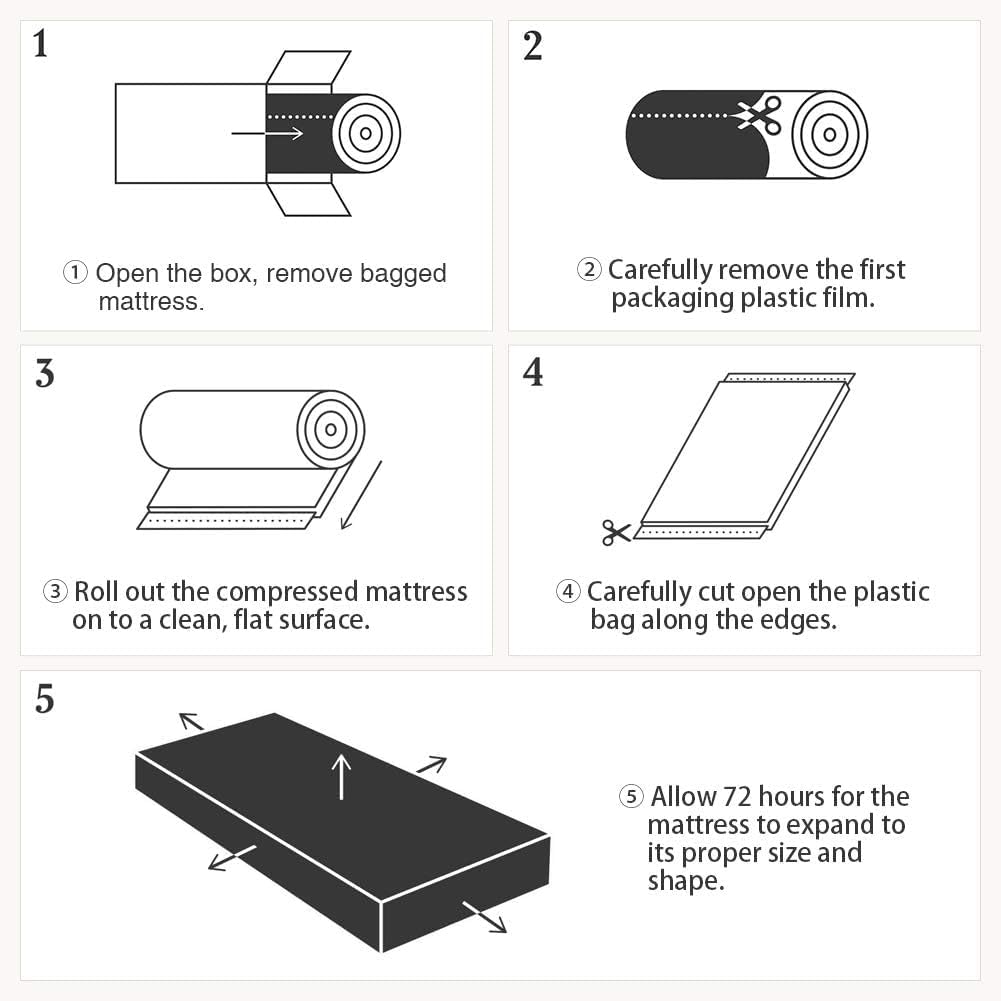 1

① Open the box, remove bagged mattress.

2

② Carefully remove the first packaging plastic film.

3

③ Roll out the compressed mattress on to a clean, flat surface.

4

④ Carefully cut open the plastic bag along the edges.

5

⑤ Allow 72 hours for the mattress to expand to its proper size and shape.