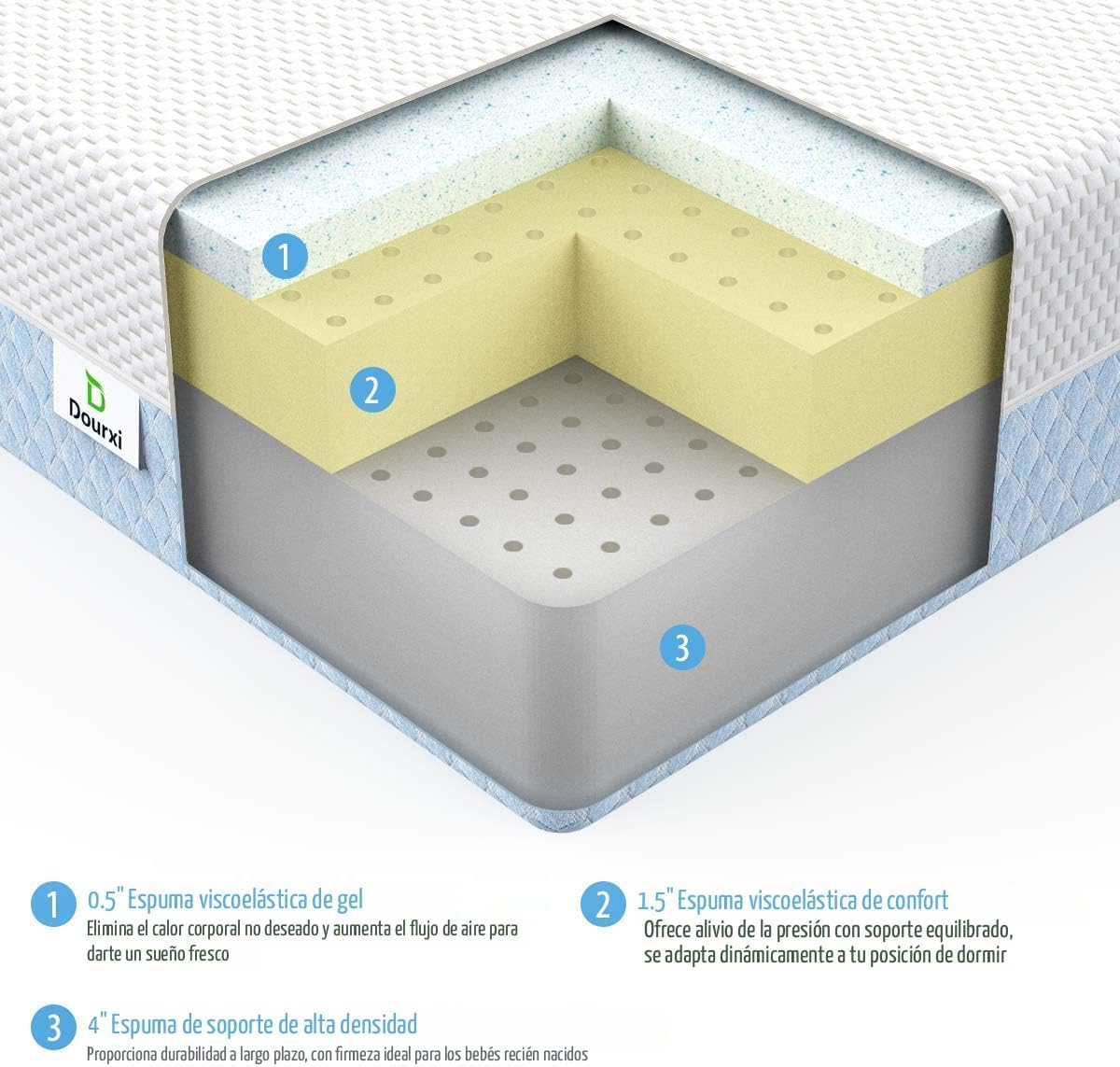 1

2

Dourxi

3

1 0.5" Espuma viscoelástica de gel
Elimina el calor corporal no deseado y aumenta el flujo de aire para darte un sueño fresco

2 1.5" Espuma viscoelástica de confort
Ofrece alivio de la presión con soporte equilibrado, se adapta dinámicamente a tu posición de dormir

3 4" Espuma de soporte de alta densidad
Proporciona durabilidad a largo plazo, con firmeza ideal para los bebés recién nacidos