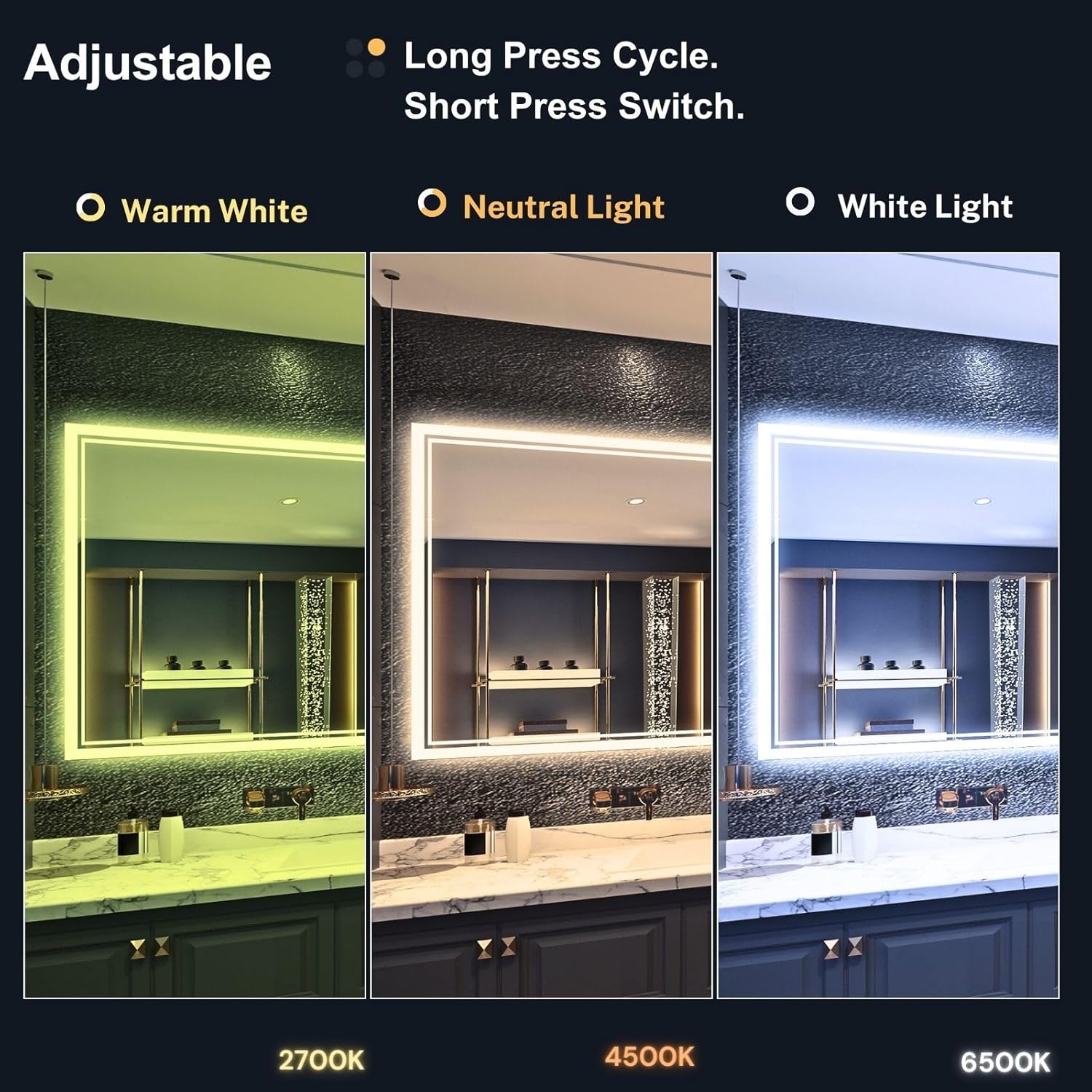 Adjustable

Long Press Cycle.
Short Press Switch.

Warm White

Neutral Light

White Light

2700K

4500K

6500K